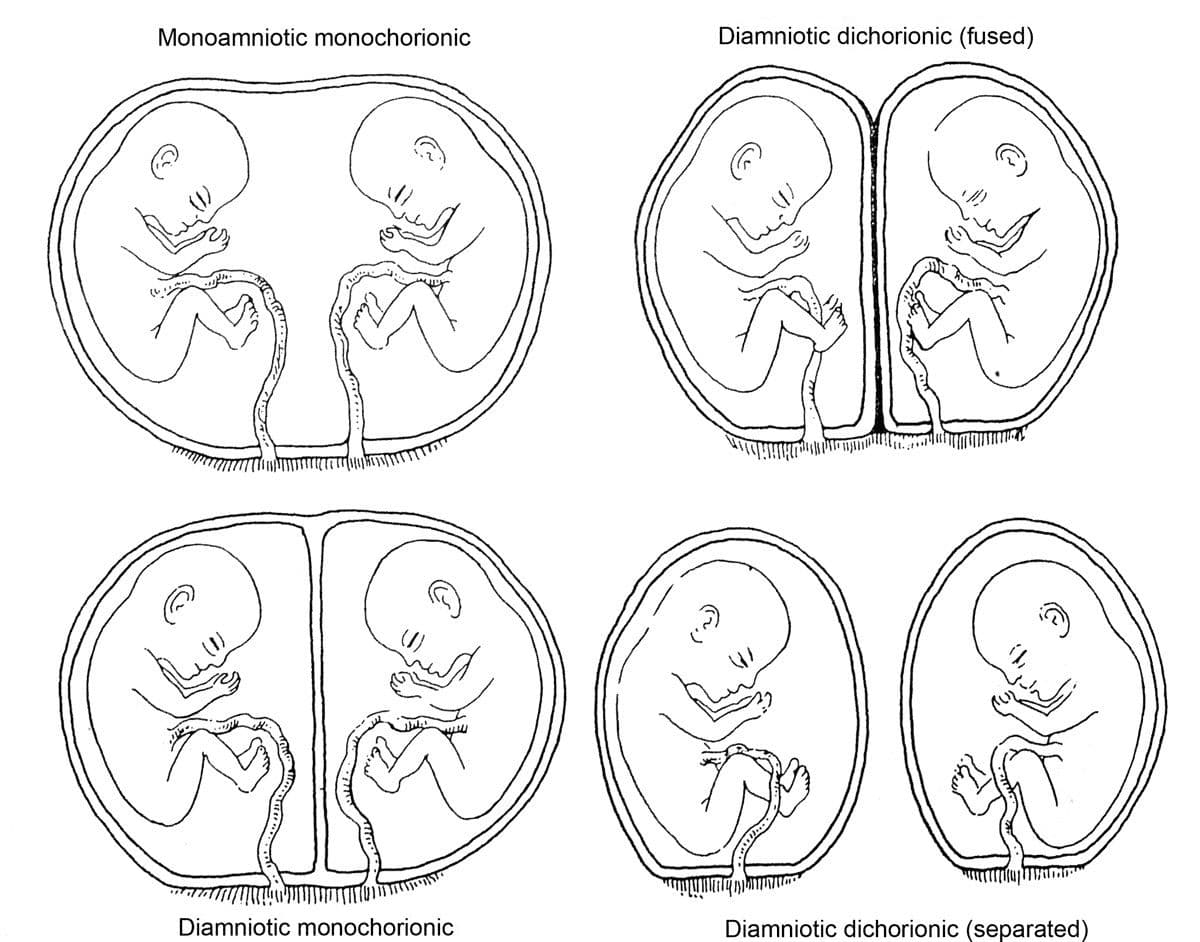 Monoamniotic monochorionic

Diamniotic dichorionic (fused)

Diamniotic monochorionic

Diamniotic dichorionic (separated)